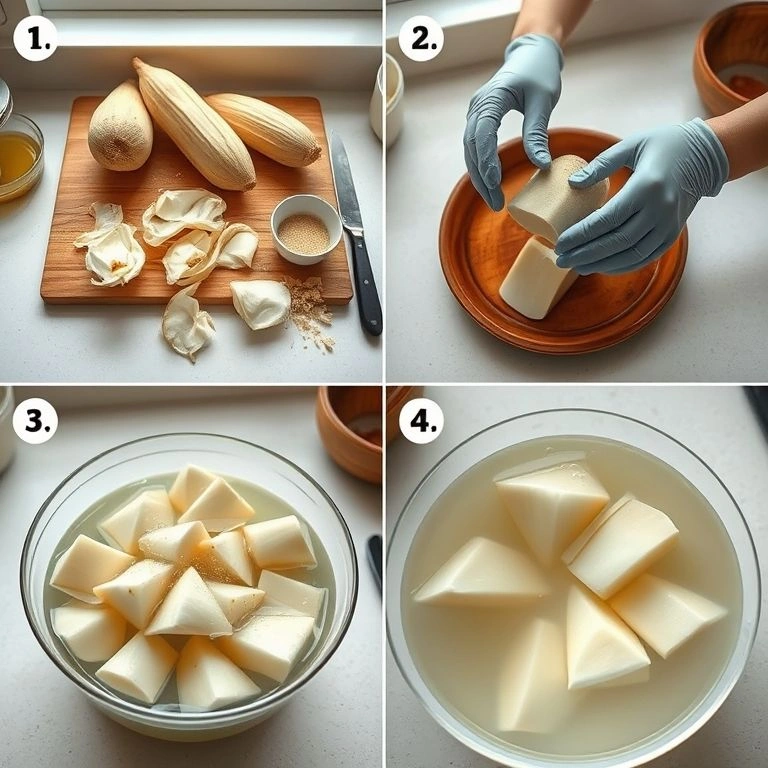 1.

2.

3.

4.